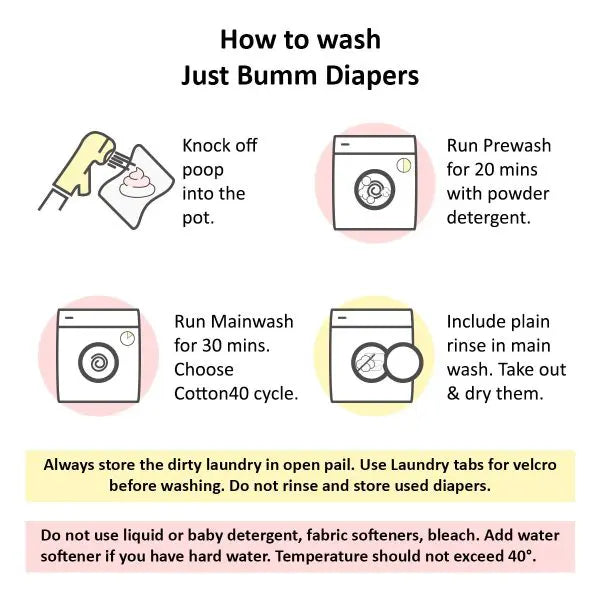 How to wash
Just Bumm Diapers

Knock off poop into the pot.

Run Prewash for 20 mins with powder detergent.

Run Mainwash for 30 mins. Choose Cotton40 cycle.

Include plain rinse in main wash. Take out & dry them.

Always store the dirty laundry in open pail. Use Laundry tabs for velcro before washing. Do not rinse and store used diapers.

Do not use liquid or baby detergent, fabric softeners, bleach. Add water softener if you have hard water. Temperature should not exceed 40°.