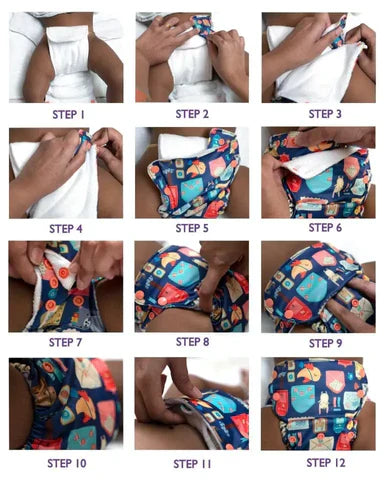 STEP 1
STEP 2
STEP 3
STEP 4
STEP 5
STEP 6
STEP 7
STEP 8
STEP 9
STEP 10
STEP 11
STEP 12